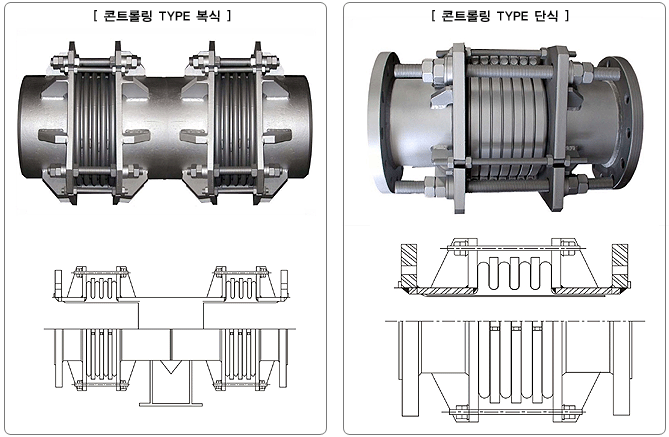 [ 콘트롤링 TYPE 복식 ]

[ 콘트롤링 TYPE 단식 ]